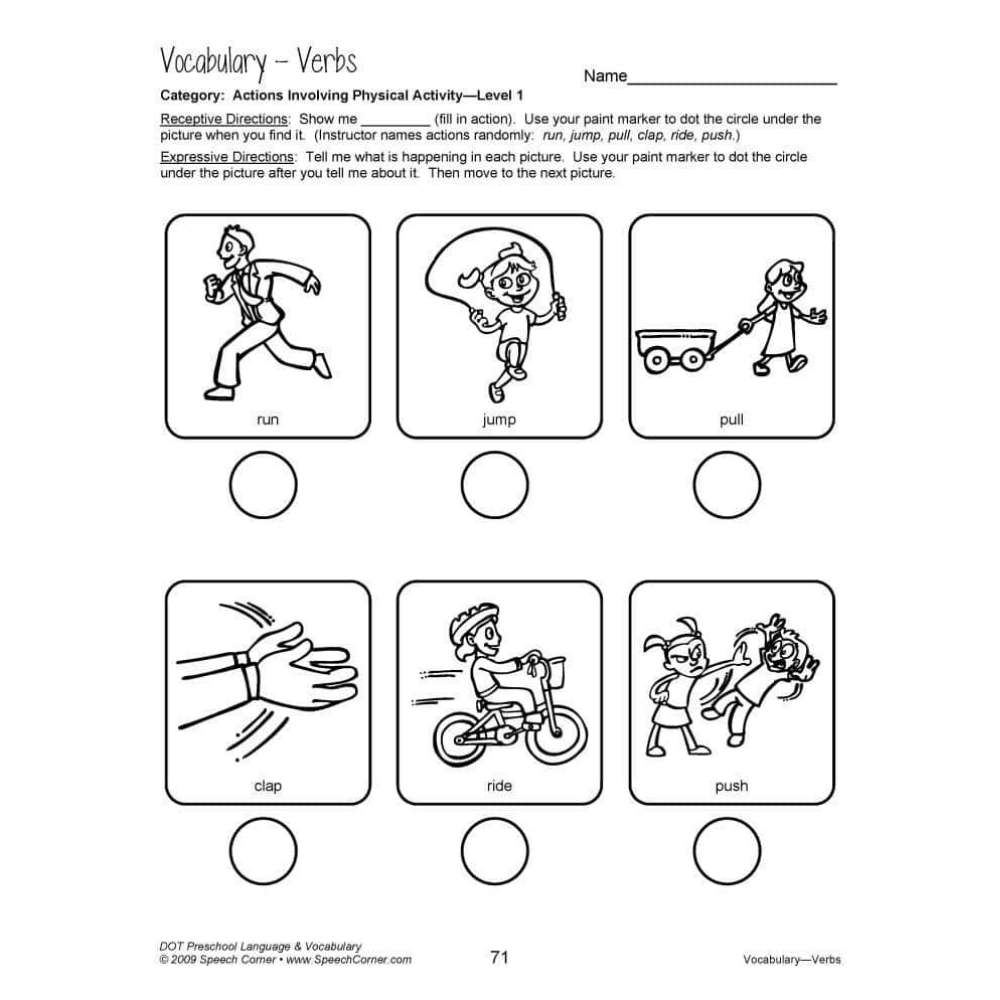 Vocabulary – Verbs

Name_______________________

Category: Actions Involving Physical Activity—Level 1

Receptive Directions: Show me _________ (fill in action). Use your paint marker to dot the circle under the picture when you find it. (Instructor names actions randomly: run, jump, pull, clap, ride, push.)

Expressive Directions: Tell me what is happening in each picture. Use your paint marker to dot the circle under the picture after you tell me about it. Then move to the next picture.

run

jump

pull

clap

ride

push

DOT Preschool Language & Vocabulary
© 2009 Speech Corner • www.SpeechCorner.com

71

Vocabulary—Verbs