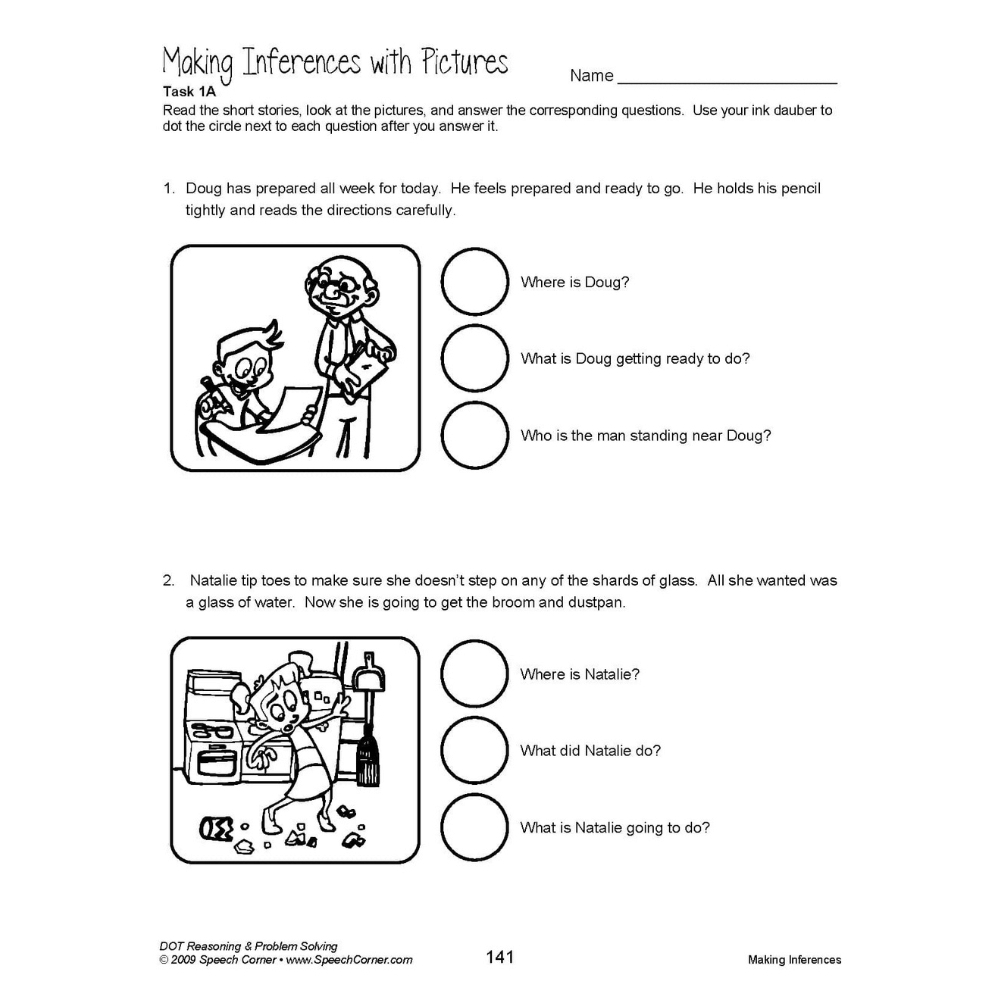 Making Inferences with Pictures

Name ______________________

Task 1A

Read the short stories, look at the pictures, and answer the corresponding questions. Use your ink dauber to dot the circle next to each question after you answer it.

1. Doug has prepared all week for today. He feels prepared and ready to go. He holds his pencil tightly and reads the directions carefully.

Where is Doug?

What is Doug getting ready to do?

Who is the man standing near Doug?

2. Natalie tip toes to make sure she doesn't step on any of the shards of glass. All she wanted was a glass of water. Now she is going to get the broom and dustpan.

Where is Natalie?

What did Natalie do?

What is Natalie going to do?

DOT Reasoning & Problem Solving
© 2009 Speech Corner • www.SpeechCorner.com

141

Making Inferences