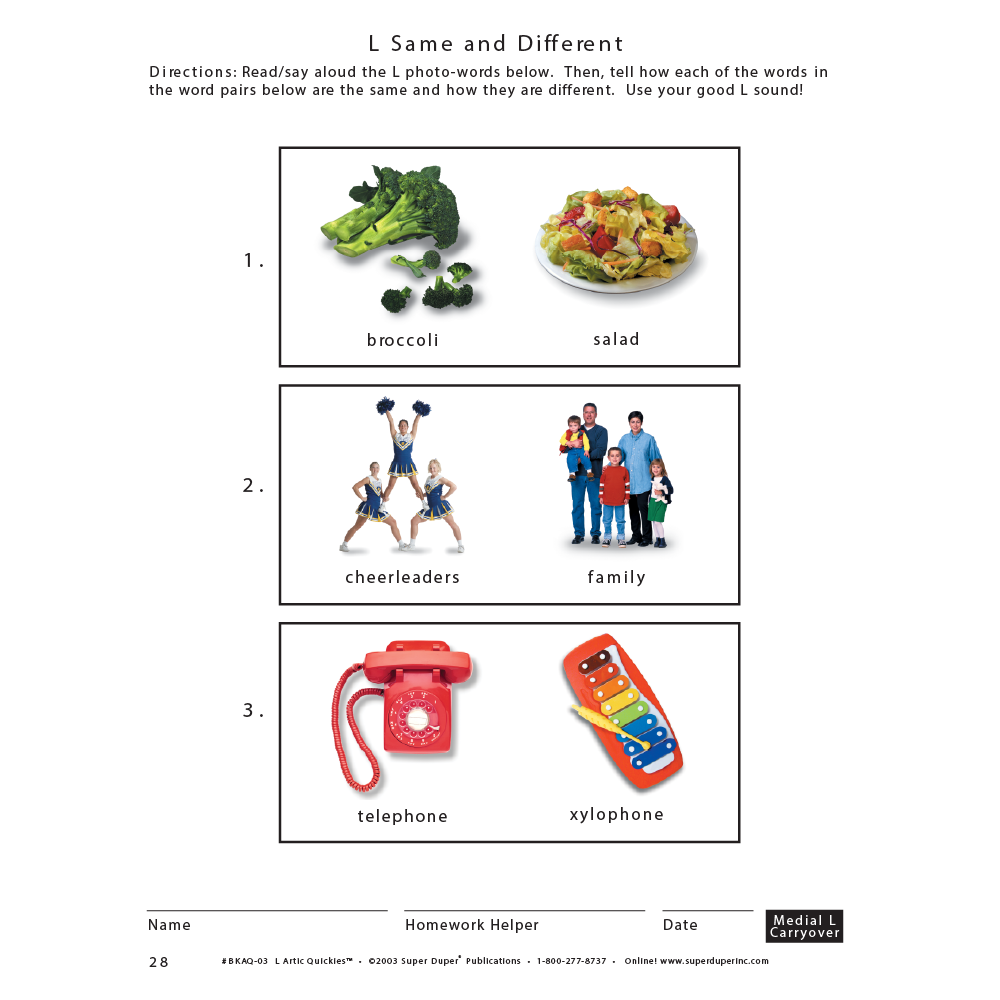 L Same and Different

Directions: Read/say aloud the L photo-words below. Then, tell how each of the words in the word pairs below are the same and how they are different. Use your good L sound!

1.

broccoli

salad

2.

cheerleaders

family

3.

telephone

xylophone

Name

Homework Helper

Date

Medial L Carryover

28

#BKAQ-03 L Artic Quickies™ • ©2003 Super Duper® Publications • 1-800-277-8737 • Online! www.superduperinc.com